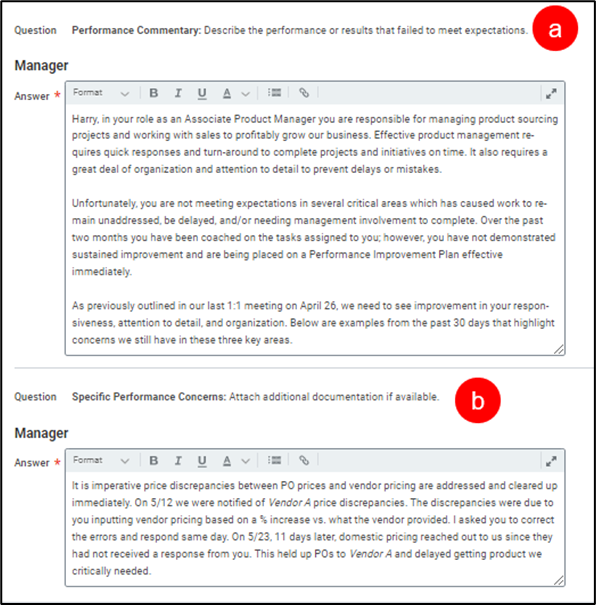 Question Performance Commentary: Describe the performance or results that failed to meet expectations.

a

Manager

Answer *

Format B I U A

Harry, in your role as an Associate Product Manager you are responsible for managing product sourcing projects and working with sales to profitably grow our business. Effective product management requires quick responses and turn-around to complete projects and initiatives on time. It also requires a great deal of organization and attention to detail to prevent delays or mistakes.

Unfortunately, you are not meeting expectations in several critical areas which has caused work to remain unaddressed, be delayed, and/or needing management involvement to complete. Over the past two months you have been coached on the tasks assigned to you; however, you have not demonstrated sustained improvement and are being placed on a Performance Improvement Plan effective immediately.

As previously outlined in our last 1:1 meeting on April 26, we need to see improvement in your responsiveness, attention to detail, and organization. Below are examples from the past 30 days that highlight concerns we still have in these three key areas.

Question Specific Performance Concerns: Attach additional documentation if available.

b

Manager

Answer *

Format B I U A

It is imperative price discrepancies between PO prices and vendor pricing are addressed and cleared up immediately. On 5/12 we were notified of Vendor A price discrepancies. The discrepancies were due to you inputting vendor pricing based on a % increase vs. what the vendor provided. I asked you to correct the errors and respond same day. On 5/23, 11 days later, domestic pricing reached out to us since they had not received a response from you. This held up POs to Vendor A and delayed getting product we critically needed.